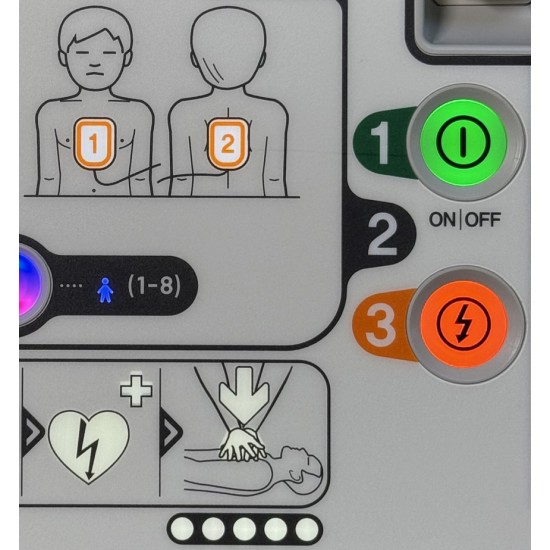 1

2

1

ON|OFF

2

(1-8)

3